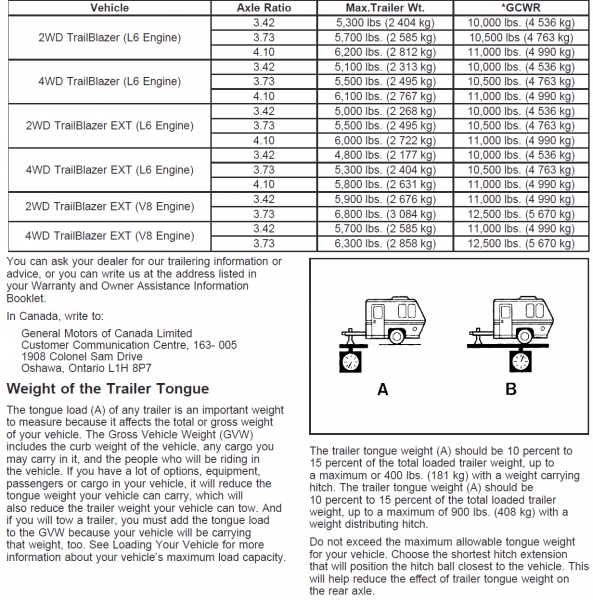 | Vehicle | Axle Ratio | Max.Trailer Wt. | *GCWR |
|---|---|---|---|
| 2WD TrailBlazer (L6 Engine) | 3.42 | 5,300 lbs (2 404 kg) | 10,000 lbs. (4 536 kg) |
| | 3.73 | 5,700 lbs. (2 585 kg) | 10,500 lbs (4 763 kg) |
| | 4.10 | 6,200 lbs. (2 812 kg) | 11,000 lbs. (4 990 kg) |
| 4WD TrailBlazer (L6 Engine) | 3.42 | 5,100 lbs. (2 313 kg) | 10,000 lbs. (4 536 kg) |
| | 3.73 | 5,500 lbs. (2 495 kg) | 10,500 lbs. (4 763 kg) |
| | 4.10 | 6,100 lbs. (2 767 kg) | 11,000 lbs. (4 990 kg) |
| 2WD TrailBlazer EXT (L6 Engine) | 3.42 | 5,000 lbs. (2 268 kg) | 10,000 lbs. (4 536 kg) |
| | 3.73 | 5,500 lbs. (2 495 kg) | 10,500 lbs. (4 763 kg) |
| | 4.10 | 6,000 lbs. (2 722 kg) | 11,000 lbs. (4 990 kg) |
| 4WD TrailBlazer EXT (L6 Engine) | 3.42 | 4,800 lbs. (2 177 kg) | 10,000 lbs. (4 536 kg) |
| | 3.73 | 5,300 lbs. (2 404 kg) | 10,500 lbs. (4 763 kg) |
| | 4.10 | 5,800 lbs. (2 631 kg) | 11,000 lbs. (4 990 kg) |
| 2WD TrailBlazer EXT (V8 Engine) | 3.42 | 5,900 lbs. (2 676 kg) | 11,000 lbs. (4 990 kg) |
| | 3.73 | 6,800 lbs. (3 084 kg) | 12,500 lbs. (5 670 kg) |
| 4WD TrailBlazer EXT (V8 Engine) | 3.42 | 5,700 lbs. (2 585 kg) | 11,000 lbs. (4 990 kg) |
| | 3.73 | 6,300 lbs. (2 858 kg) | 12,500 lbs. (5 670 kg) |

You can ask your dealer for our trailering information or advice, or you can write us at the address listed in your Warranty and Owner Assistance Information Booklet.

In Canada, write to:

General Motors of Canada Limited
Customer Communication Centre, 163- 005
1908 Colonel Sam Drive
Oshawa, Ontario L1H 8P7

Weight of the Trailer Tongue

The tongue load (A) of any trailer is an important weight to measure because it affects the total or gross weight of your vehicle. The Gross Vehicle Weight (GVW) includes the curb weight of the vehicle, any cargo you may carry in it, and the people who will be riding in the vehicle. If you have a lot of options, equipment, passengers or cargo in your vehicle, it will reduce the tongue weight your vehicle can carry, which will also reduce the trailer weight your vehicle can tow. And if you will tow a trailer, you must add the tongue load to the GVW because your vehicle will be carrying that weight, too. See Loading Your Vehicle for more information about your vehicle's maximum load capacity.

A B

The trailer tongue weight (A) should be 10 percent to 15 percent of the total loaded trailer weight, up to a maximum or 400 lbs. (181 kg) with a weight carrying hitch. The trailer tongue weight (A) should be 10 percent to 15 percent of the total loaded trailer weight, up to a maximum of 900 lbs. (408 kg) with a weight distributing hitch.

Do not exceed the maximum allowable tongue weight for your vehicle. Choose the shortest hitch extension that will position the hitch ball closest to the vehicle. This will help reduce the effect of trailer tongue weight on the rear axle.